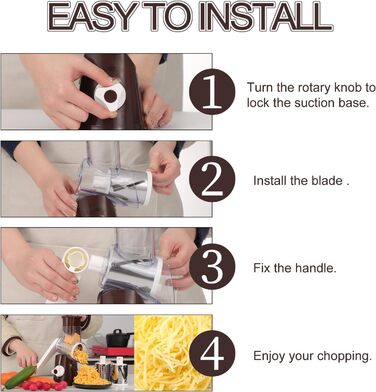 EASY TO INSTALL

1

Turn the rotary knob to lock the suction base.

2

Install the blade .

3

Fix the handle.

4

Enjoy your chopping.