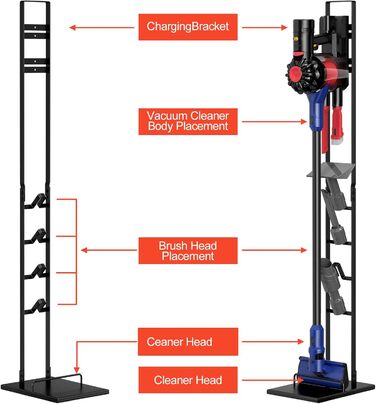 ChargingBracket

Vacuum Cleaner Body Placement

Brush Head Placement

Ceaner Head

Cleaner Head