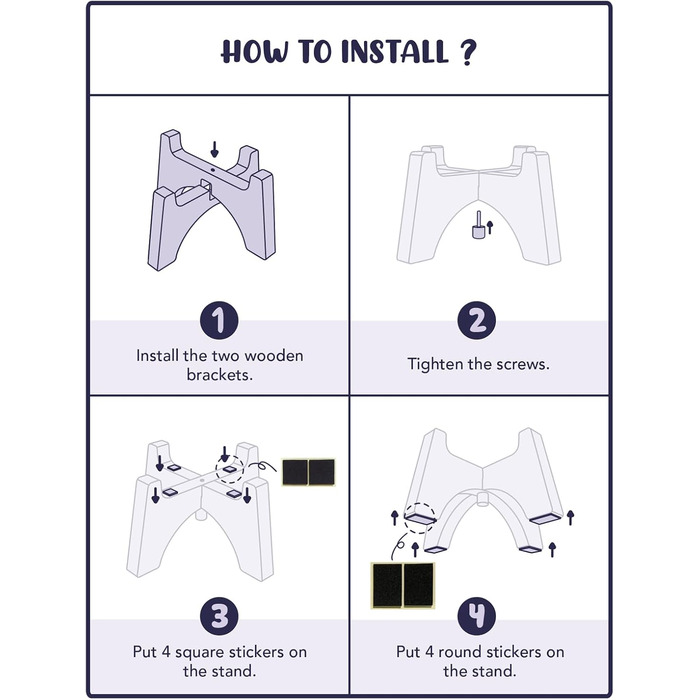 HOW TO INSTALL ?

1
Install the two wooden brackets.

2
Tighten the screws.

3
Put 4 square stickers on the stand.

4
Put 4 round stickers on the stand.