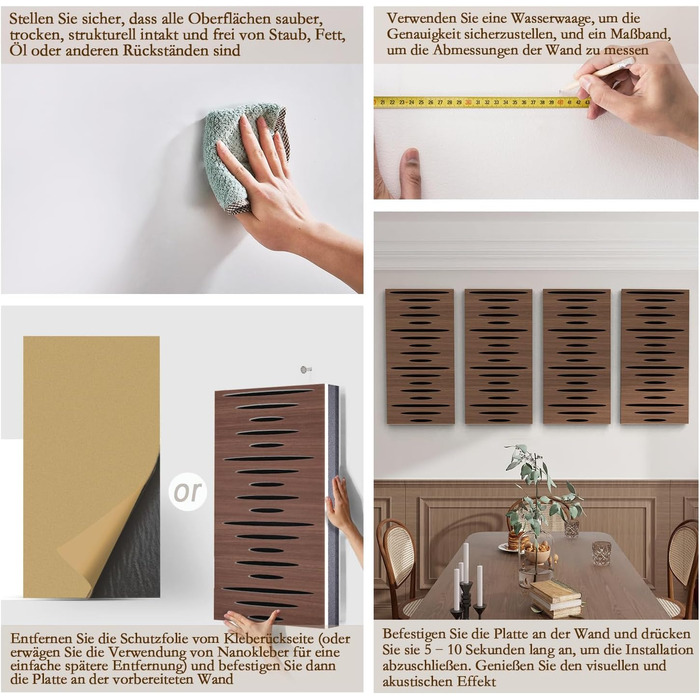 Stellen Sie sicher, dass alle Oberflächen sauber, trocken, strukturell intakt und frei von Staub, Fett, Öl oder anderen Rückständen sind

Verwenden Sie eine Wasserwaage, um die Genauigkeit sicherzustellen, und ein Maßband, um die Abmessungen der Wand zu messen

21 22 23 24 25 26 27 28 29 30 31 32 33 34 35 36 37 38 39 40 41 42 43

or

Entfernen Sie die Schutzfolie vom Kleberückseite (oder erwägen Sie die Verwendung von Nanokleber für eine einfache spätere Entfernung) und befestigen Sie dann die Platte an der vorbereiteten Wand

Befestigen Sie die Platte an der Wand und drücken Sie sie 5 – 10 Sekunden lang an, um die Installation abzuschließen. Genießen Sie den visuellen und akustischen Effekt