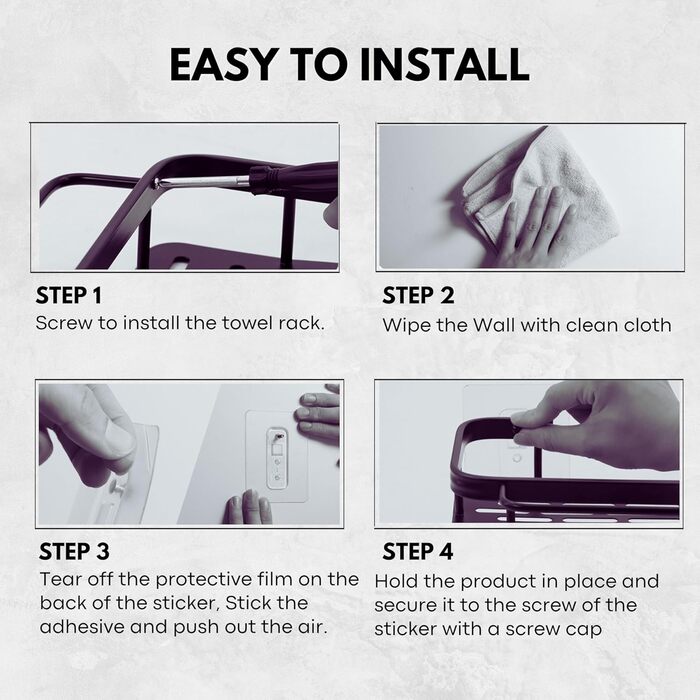 EASY TO INSTALL

STEP 1
Screw to install the towel rack.

STEP 2
Wipe the Wall with clean cloth

STEP 3
Tear off the protective film on the back of the sticker, Stick the adhesive and push out the air.

STEP 4
Hold the product in place and secure it to the screw of the sticker with a screw cap