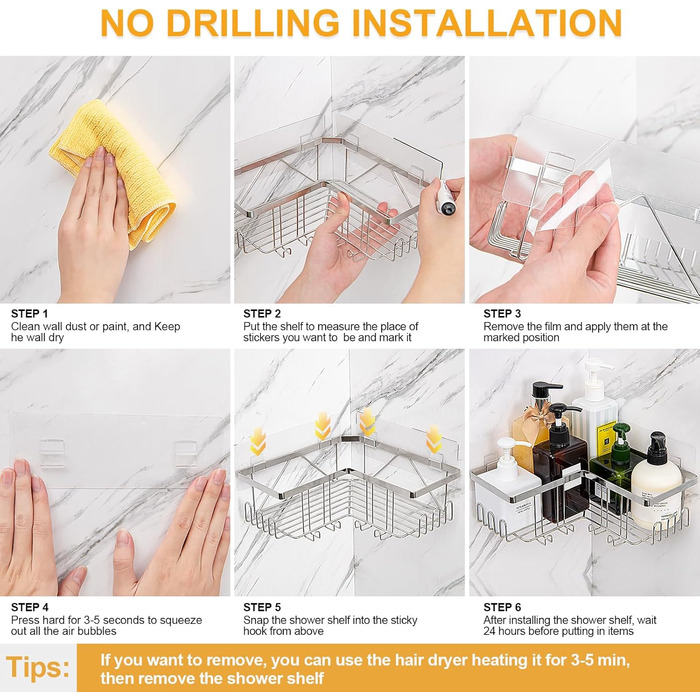 NO DRILLING INSTALLATION

STEP 1
Clean wall dust or paint, and Keep he wall dry

STEP 2
Put the shelf to measure the place of stickers you want to be and mark it

STEP 3
Remove the film and apply them at the marked position

STEP 4
Press hard for 3-5 seconds to squeeze out all the air bubbles

STEP 5
Snap the shower shelf into the sticky hook from above

STEP 6
After installing the shower shelf, wait 24 hours before putting in items

Tips: If you want to remove, you can use the hair dryer heating it for 3-5 min, then remove the shower shelf